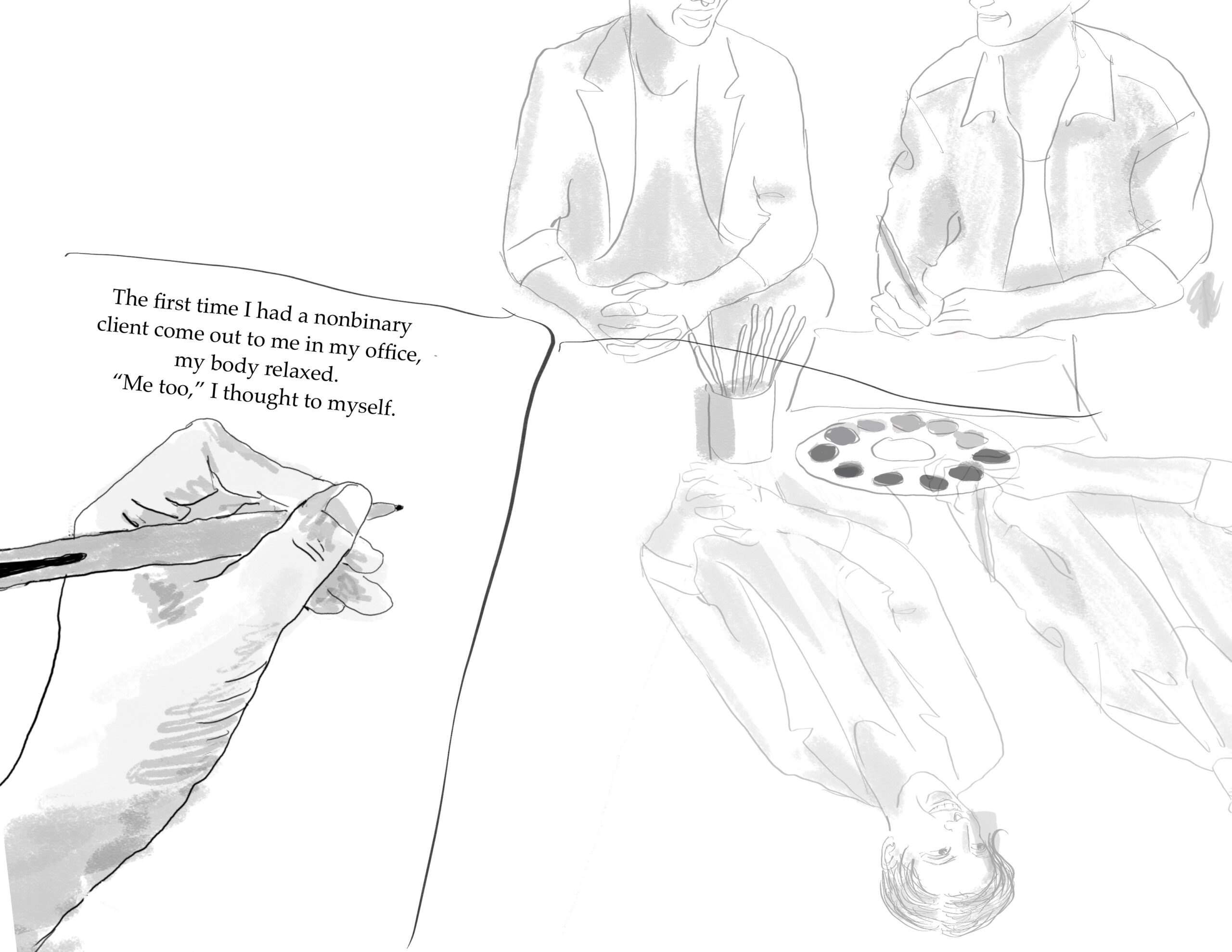 The first time I had a nonbinary client come out to me in my office, my body relaxed.
“Me too,” I thought to myself.